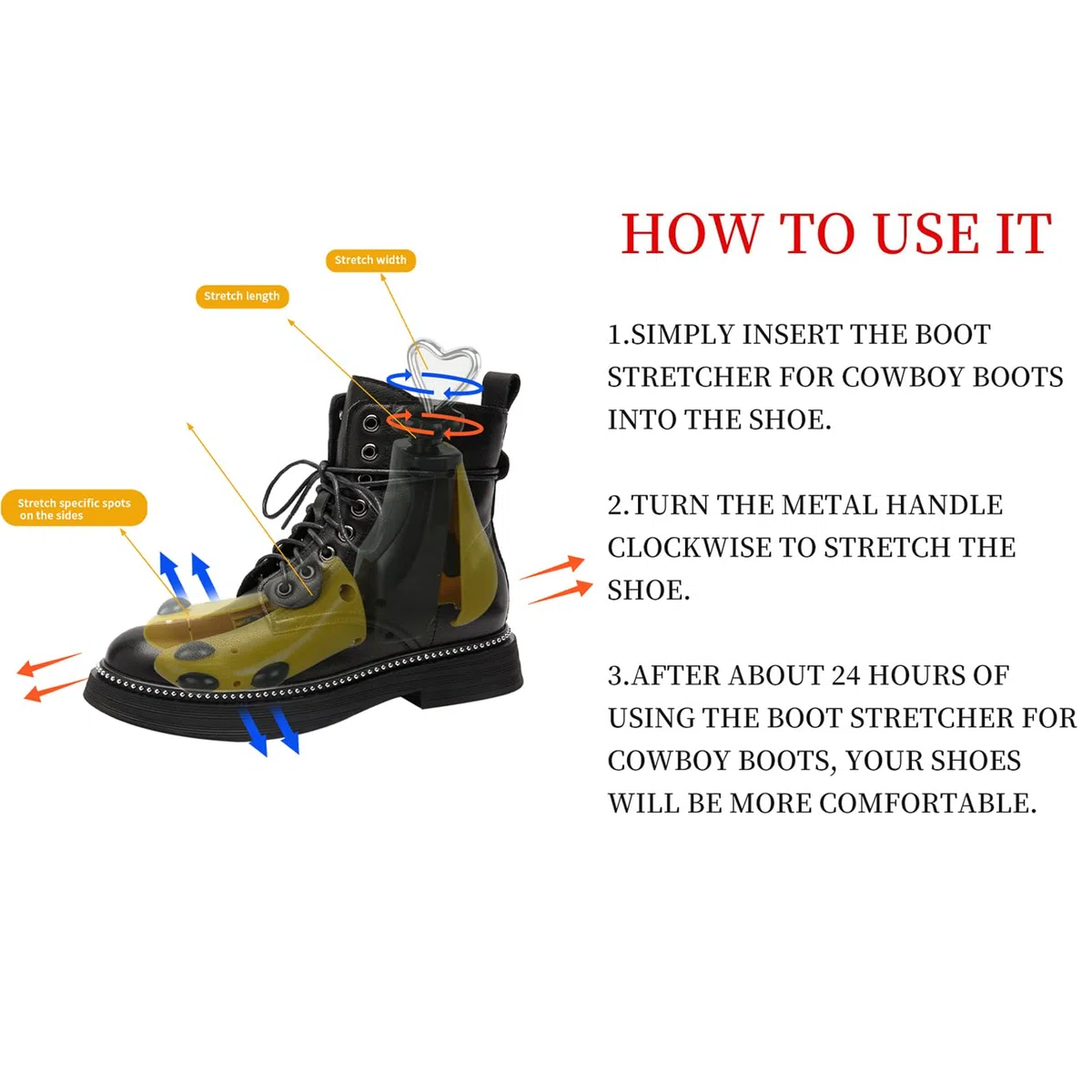 Stretch width

Stretch length

Stretch specific spots on the sides

HOW TO USE IT

1.SIMPLY INSERT THE BOOT STRETCHER FOR COWBOY BOOTS INTO THE SHOE.

2.TURN THE METAL HANDLE CLOCKWISE TO STRETCH THE SHOE.

3.AFTER ABOUT 24 HOURS OF USING THE BOOT STRETCHER FOR COWBOY BOOTS, YOUR SHOES WILL BE MORE COMFORTABLE.