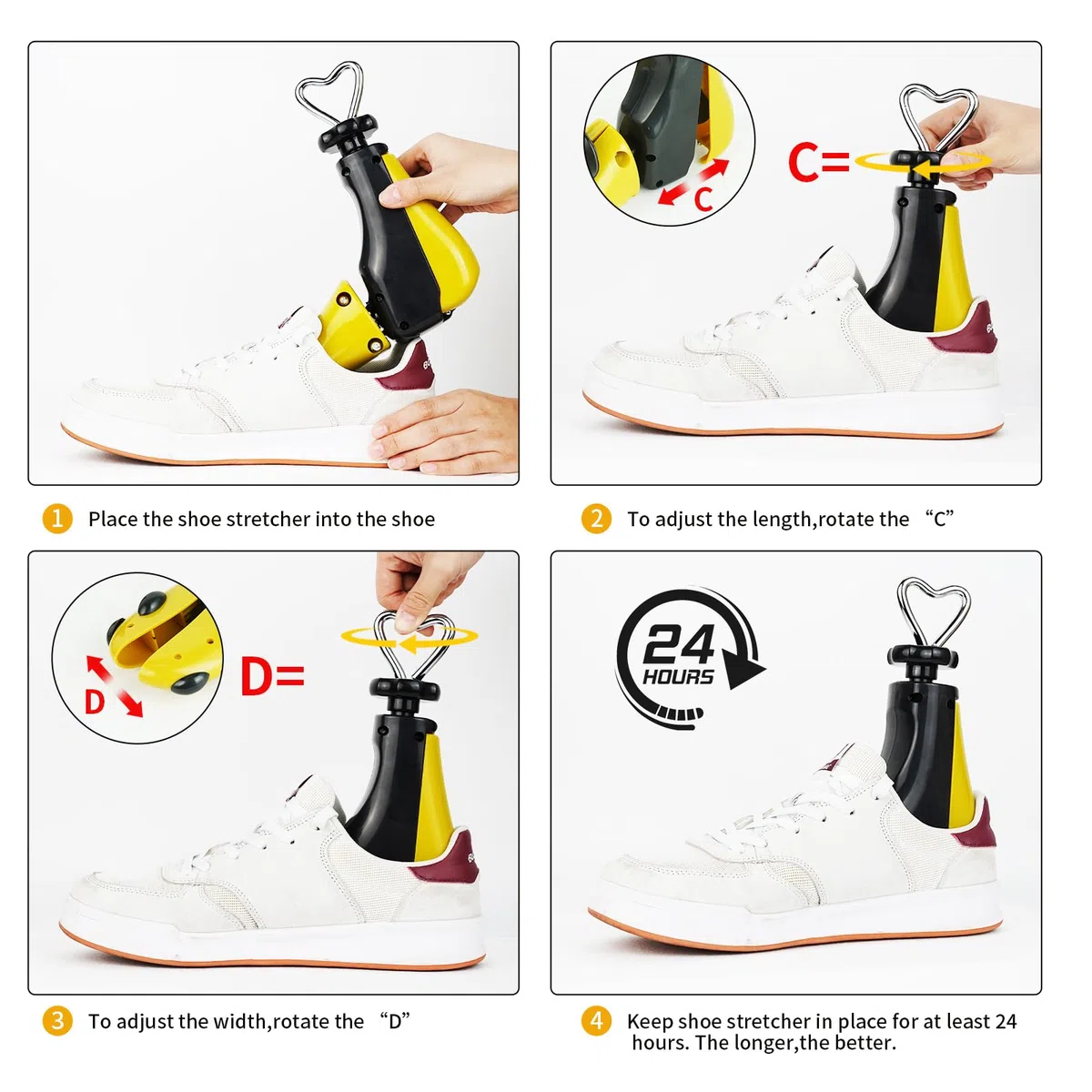 1 Place the shoe stretcher into the shoe

C
C=

2 To adjust the length,rotate the “C”

D
D=

3 To adjust the width,rotate the “D”

24 HOURS

4 Keep shoe stretcher in place for at least 24 hours. The longer,the better.